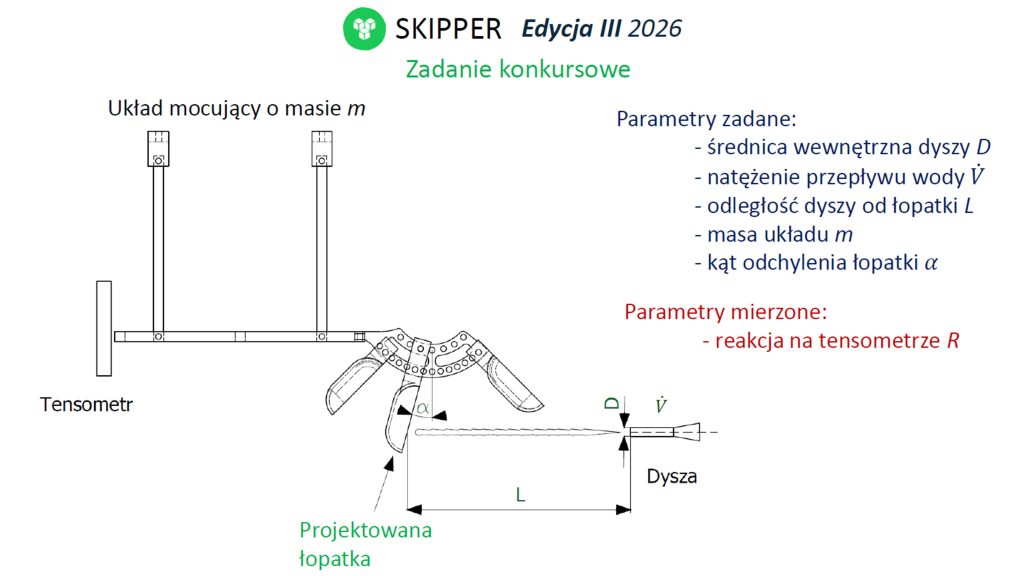 SKIPPER Edycja III 2026

Zadanie konkursowe

Układ mocujący o masie $m$

Parametry zadane:
- średnica wewnętrzna dyszy $D$
- natężenie przepływu wody $\dot{V}$
- odległość dyszy od łopatki $L$
- masa układu $m$
- kąt odchylenia łopatki $\alpha$

Parametry mierzone:
- reakcja na tensometrze $R$

Tensometr

$\alpha$

D

$\dot{V}$

Dysza

L

Projektowana łopatka